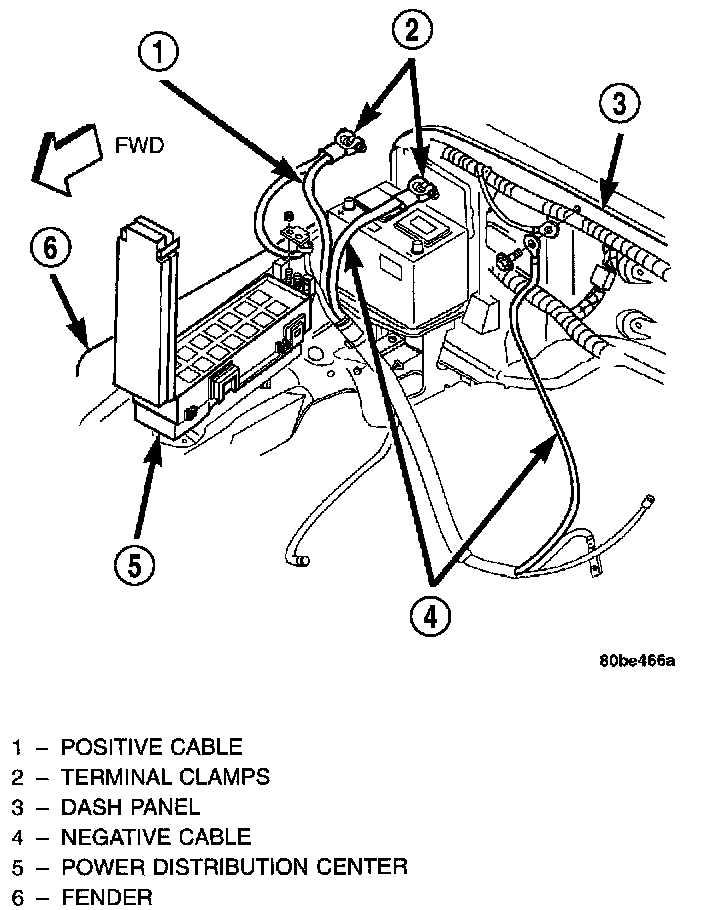 1

2

3

FWD

6

5

4

80be466a

1 – POSITIVE CABLE
2 – TERMINAL CLAMPS
3 – DASH PANEL
4 – NEGATIVE CABLE
5 – POWER DISTRIBUTION CENTER
6 – FENDER