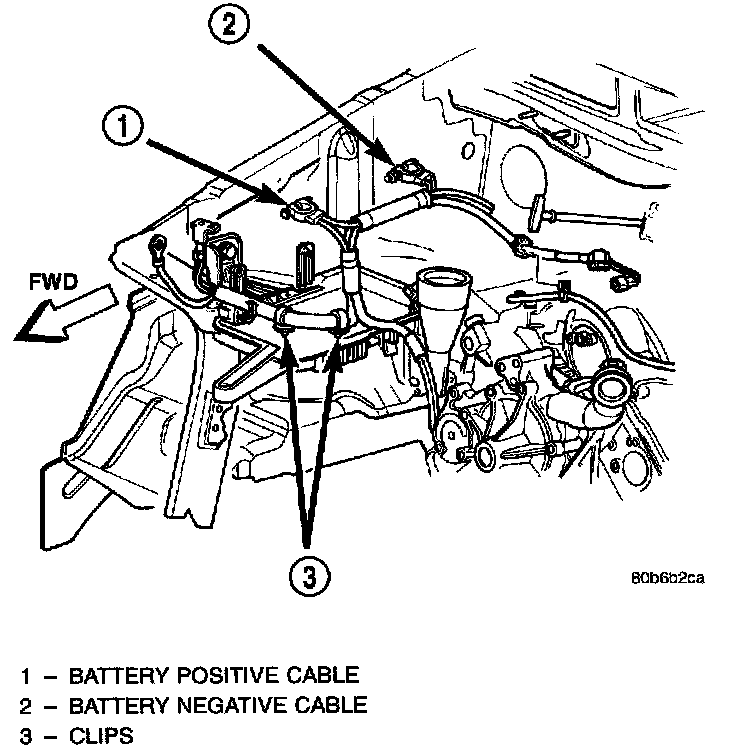 2

1

FWD

3

80b6b2ca

1 – BATTERY POSITIVE CABLE
2 – BATTERY NEGATIVE CABLE
3 – CLIPS