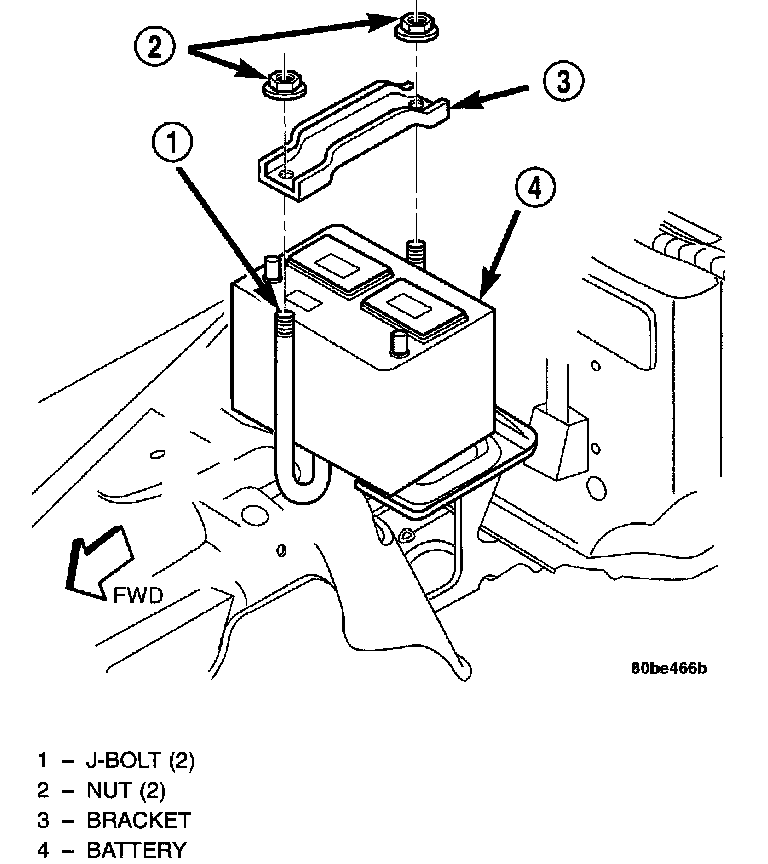 2

3

1

4

FWD

80be466b

1 – J-BOLT (2)
2 – NUT (2)
3 – BRACKET
4 – BATTERY