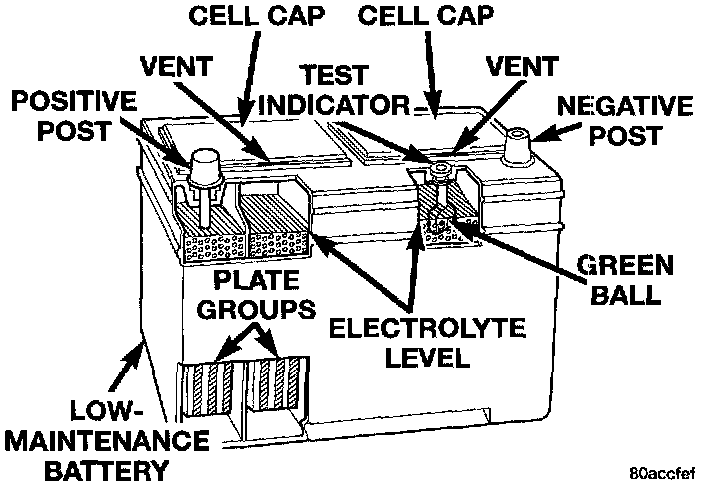 CELL CAP
CELL CAP
VENT
TEST INDICATOR
VENT
POSITIVE POST
NEGATIVE POST
GREEN BALL
PLATE GROUPS
ELECTROLYTE LEVEL
LOW-MAINTENANCE BATTERY
80accfef