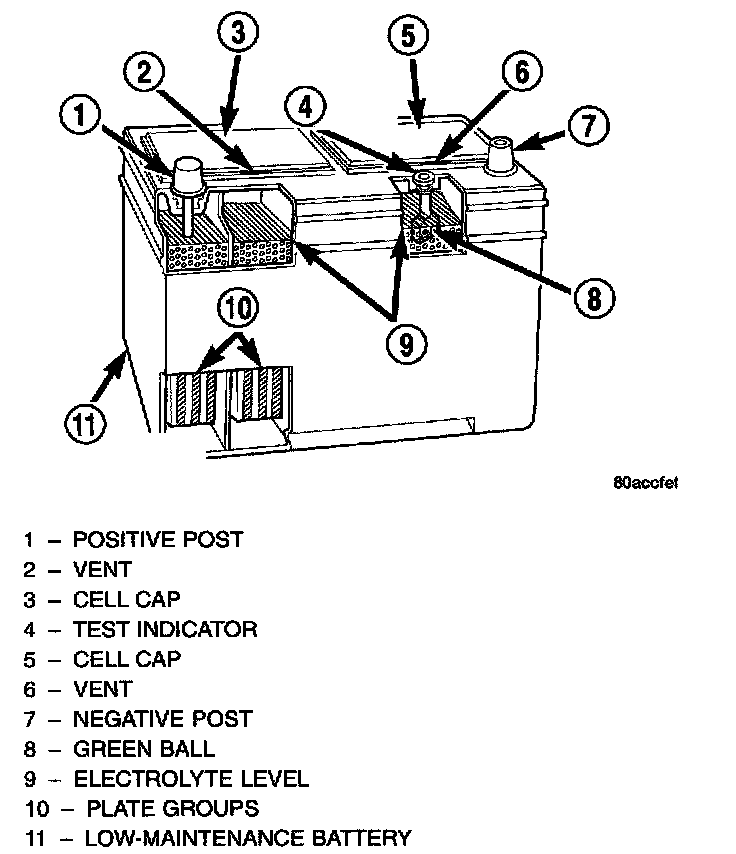 3
5
2
6
1
4
7
8
10
9
11

80accfet

1 – POSITIVE POST
2 – VENT
3 – CELL CAP
4 – TEST INDICATOR
5 – CELL CAP
6 – VENT
7 – NEGATIVE POST
8 – GREEN BALL
9 – ELECTROLYTE LEVEL
10 – PLATE GROUPS
11 – LOW-MAINTENANCE BATTERY