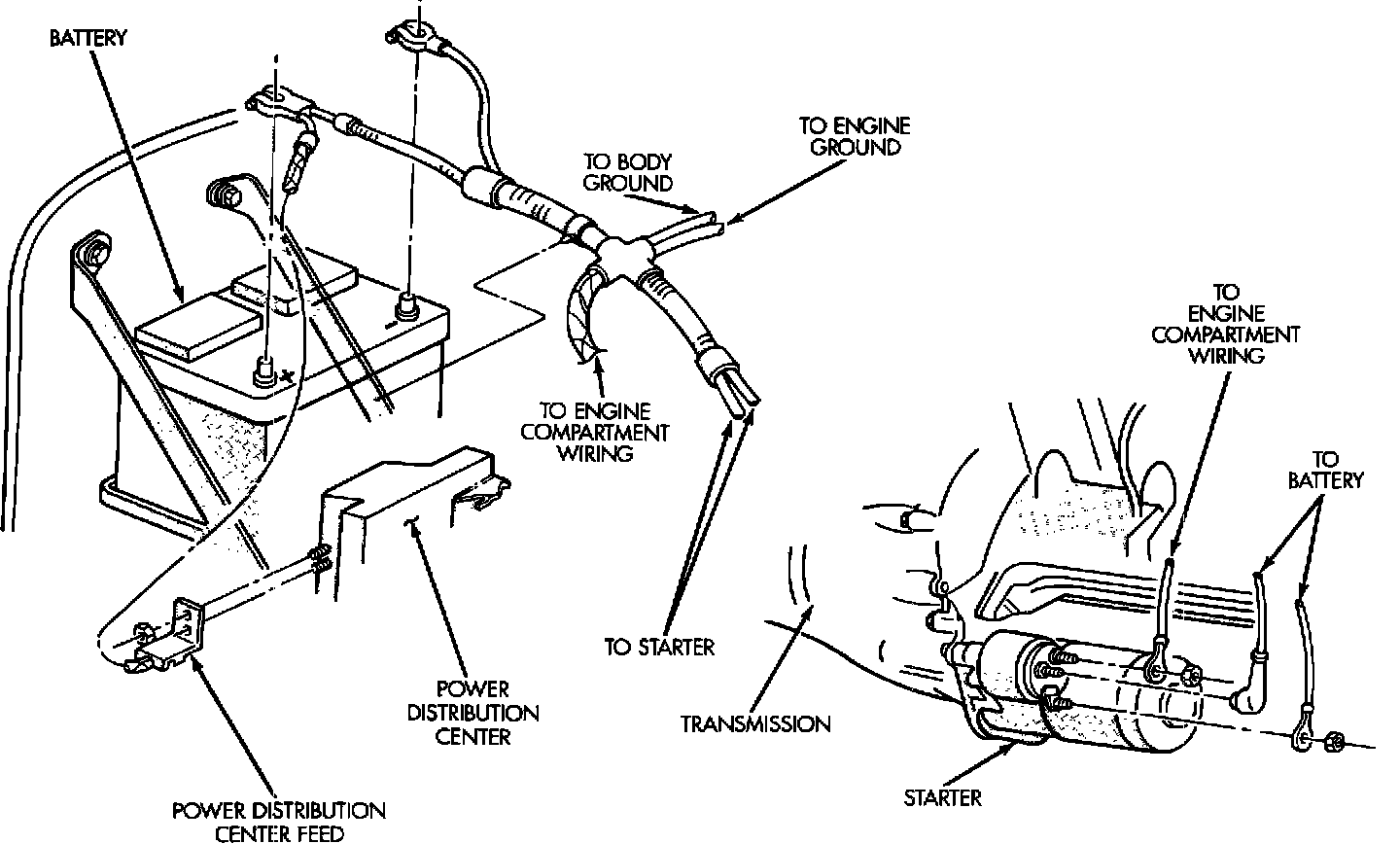 BATTERY

TO BODY GROUND

TO ENGINE GROUND

TO ENGINE COMPARTMENT WIRING

TO ENGINE COMPARTMENT WIRING

TO BATTERY

TO STARTER

POWER DISTRIBUTION CENTER

TRANSMISSION

POWER DISTRIBUTION CENTER FEED

STARTER