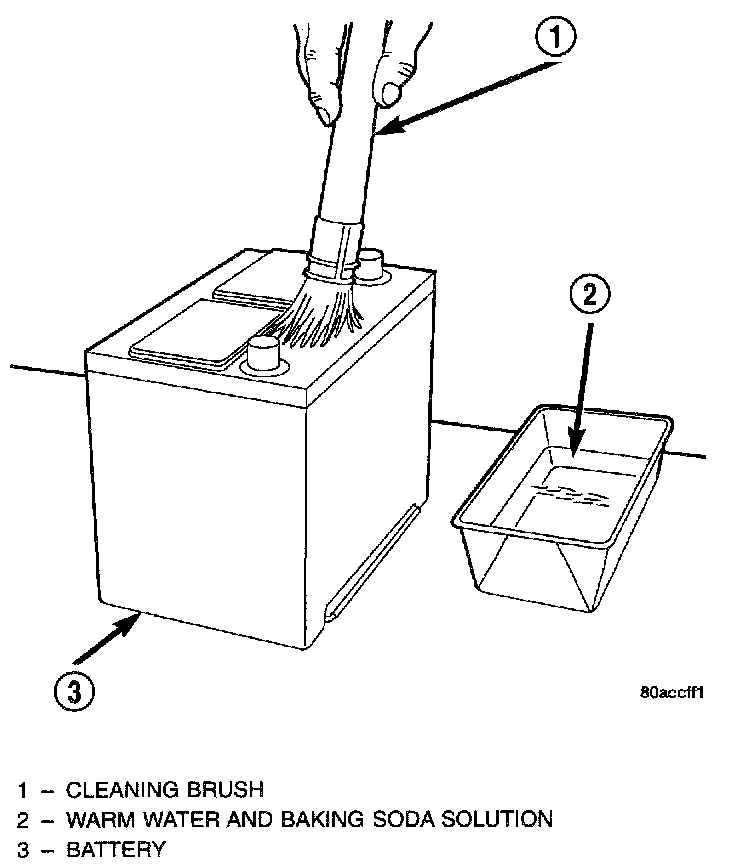 1

2

3

80accff1

1 – CLEANING BRUSH
2 – WARM WATER AND BAKING SODA SOLUTION
3 – BATTERY