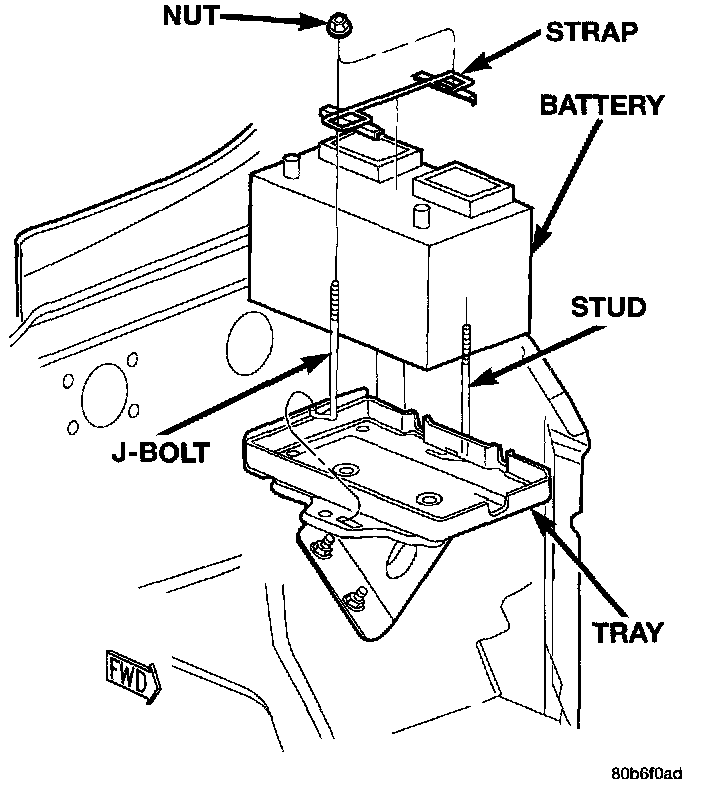 NUT
STRAP
BATTERY
STUD
J-BOLT
TRAY
FWD
80b6f0ad