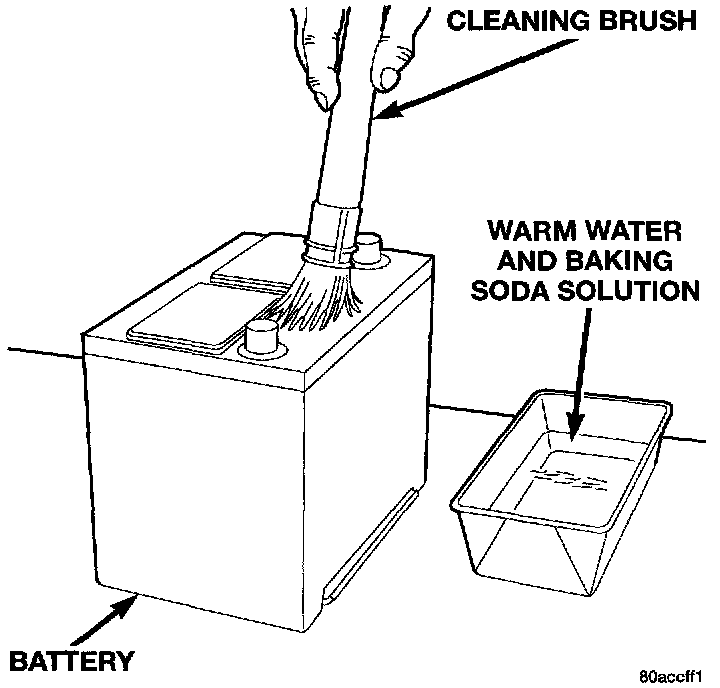 CLEANING BRUSH

WARM WATER AND BAKING SODA SOLUTION

BATTERY

80accff1