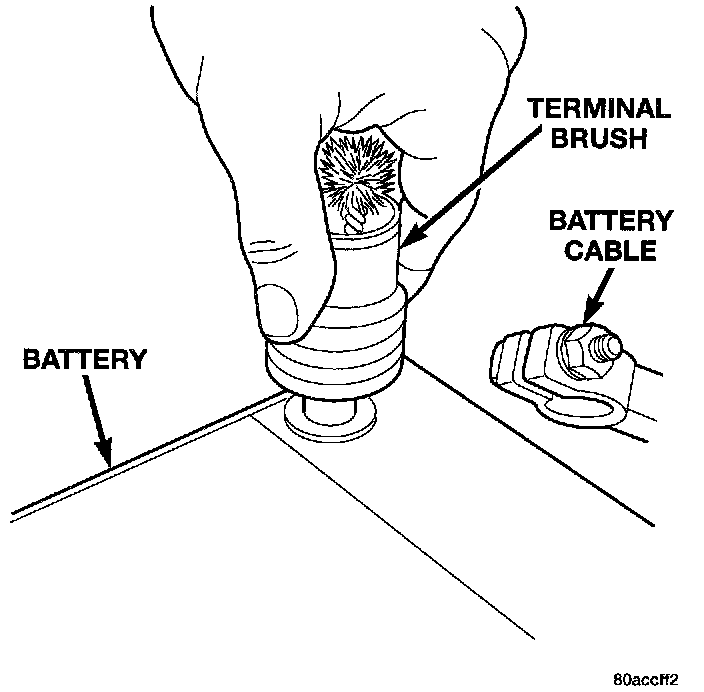 TERMINAL BRUSH

BATTERY CABLE

BATTERY

80accff2