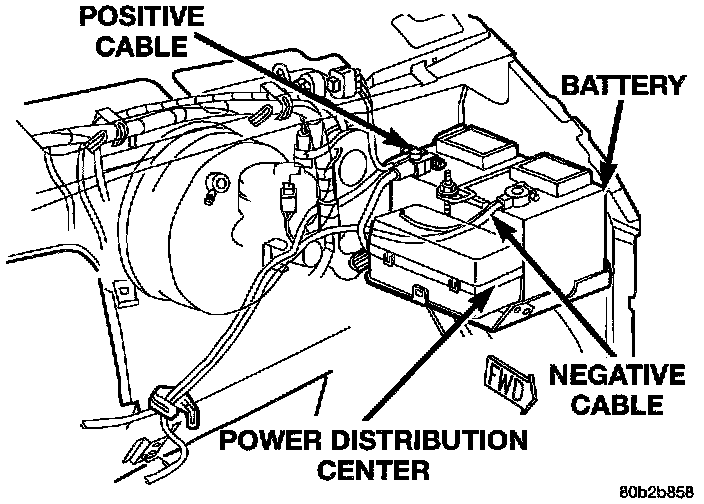 POSITIVE CABLE

BATTERY

FWD

NEGATIVE CABLE

POWER DISTRIBUTION CENTER

80b2b858