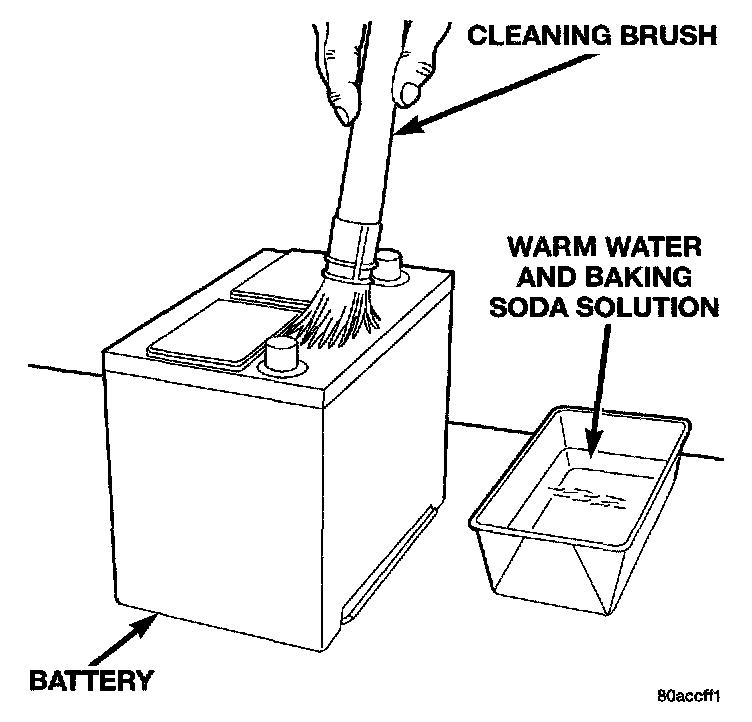 CLEANING BRUSH

WARM WATER AND BAKING SODA SOLUTION

BATTERY

80accff1