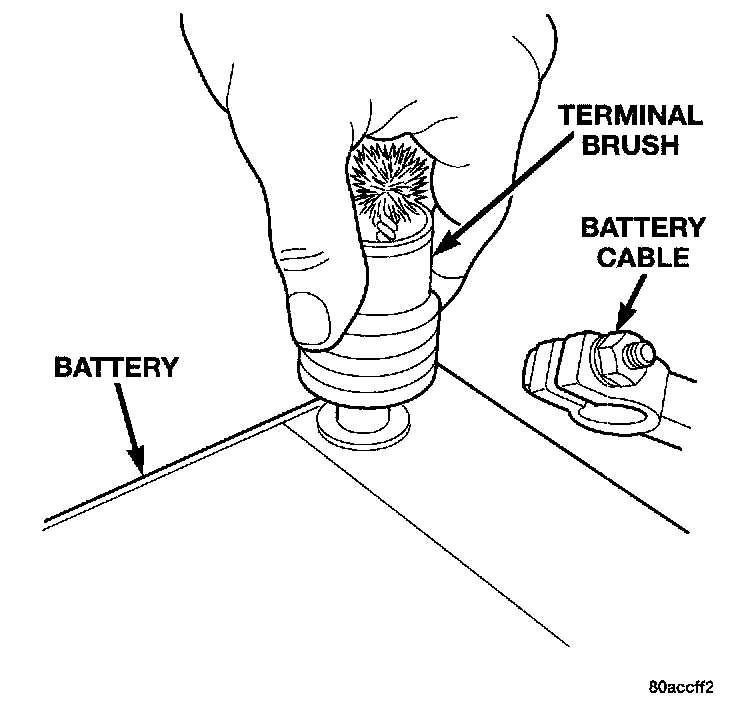 TERMINAL BRUSH

BATTERY CABLE

BATTERY

80accff2