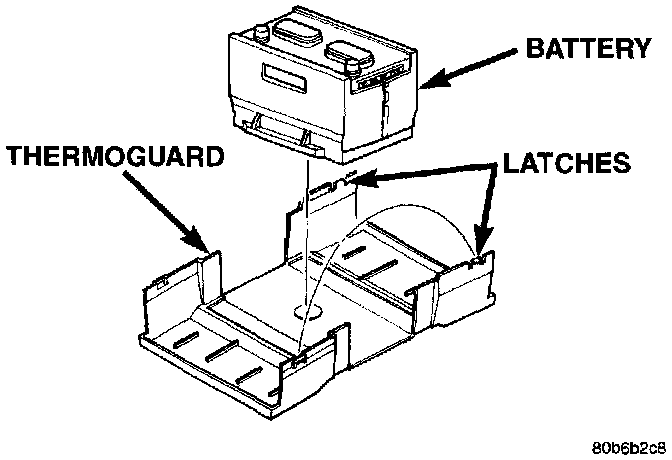 BATTERY

THERMOGUARD

LATCHES

80b6b2c8