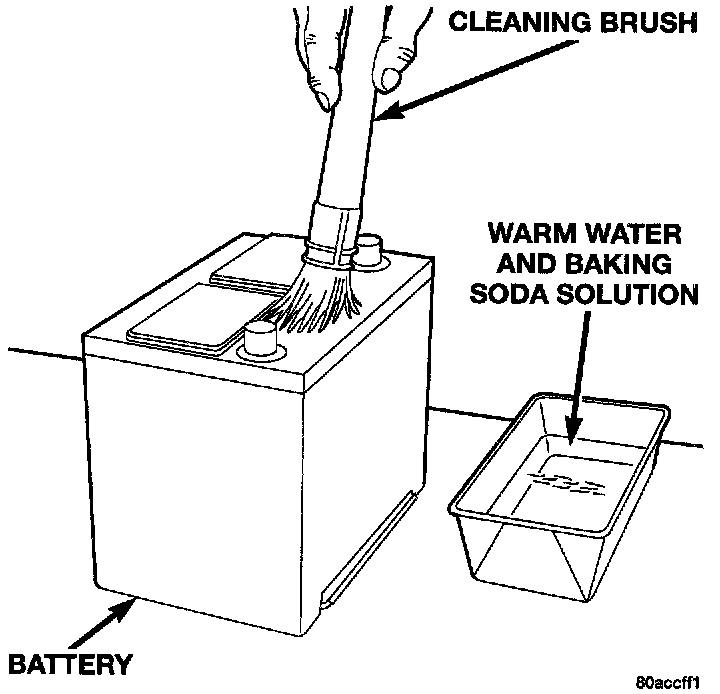 CLEANING BRUSH

WARM WATER AND BAKING SODA SOLUTION

BATTERY

80accff1