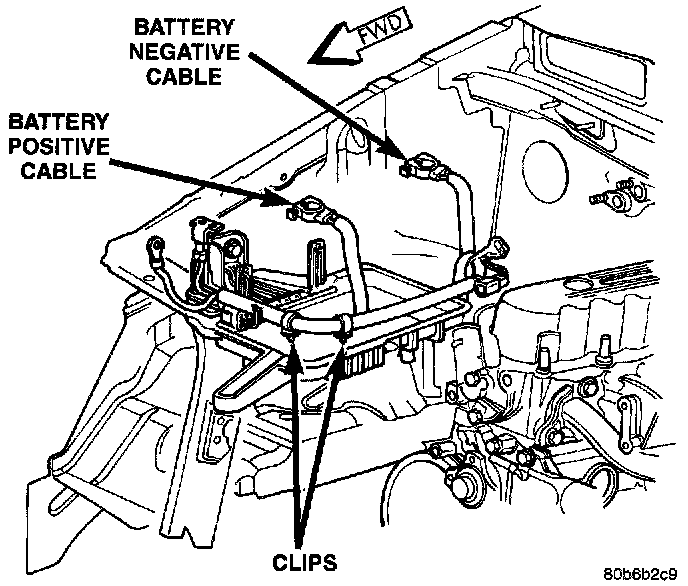 BATTERY NEGATIVE CABLE

FWD

BATTERY POSITIVE CABLE

CLIPS

80b6b2c9