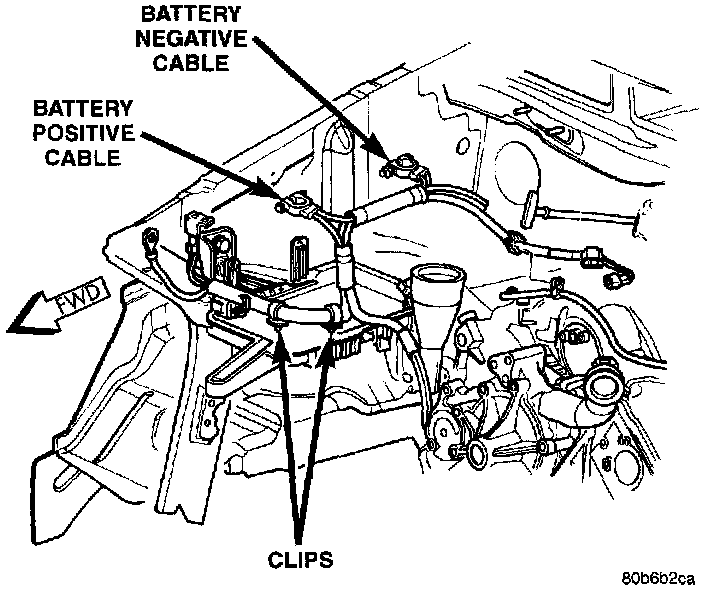 BATTERY NEGATIVE CABLE

BATTERY POSITIVE CABLE

FWD

CLIPS

80b6b2ca