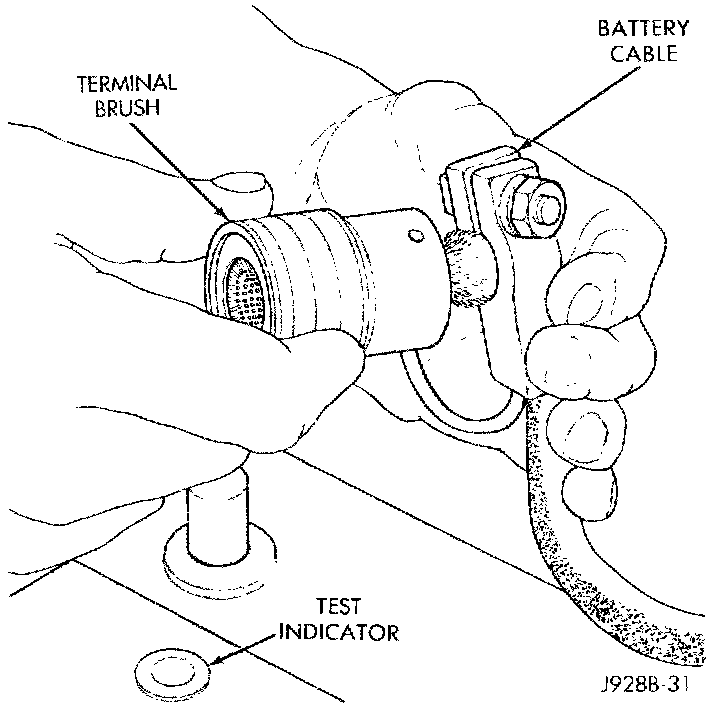 BATTERY CABLE

TERMINAL BRUSH

TEST INDICATOR

J928B-31