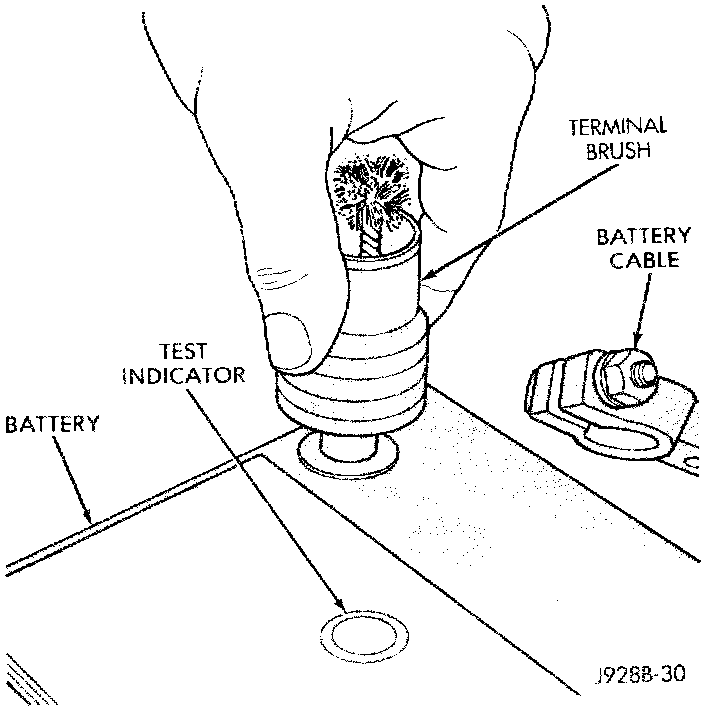 TERMINAL BRUSH

BATTERY CABLE

TEST INDICATOR

BATTERY

J928B-30