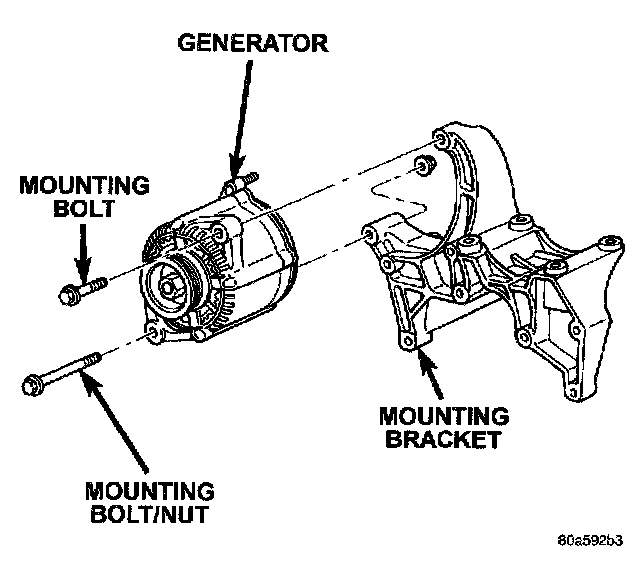 GENERATOR

MOUNTING BOLT

MOUNTING BRACKET

MOUNTING BOLT/NUT

80a592b3