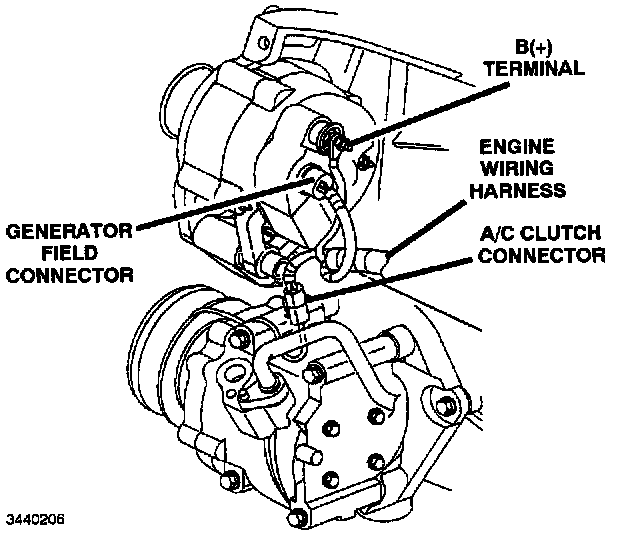 B(+)
TERMINAL

ENGINE
WIRING
HARNESS

GENERATOR
FIELD
CONNECTOR

A/C CLUTCH
CONNECTOR

3440206