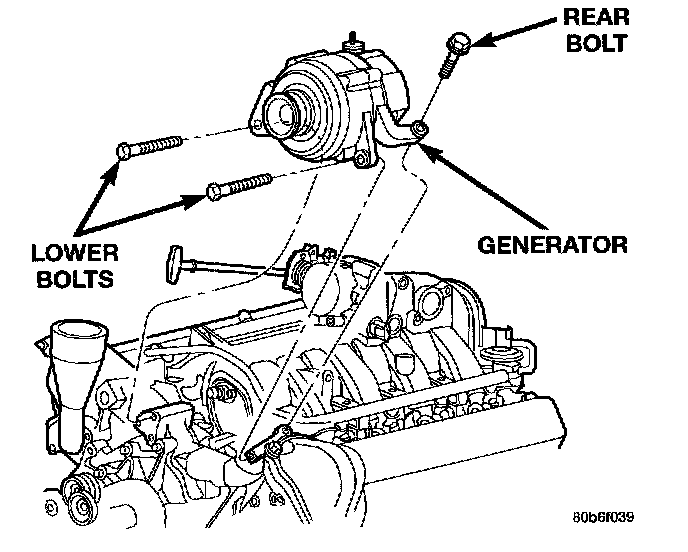 REAR BOLT

LOWER BOLTS

GENERATOR

80b6f039