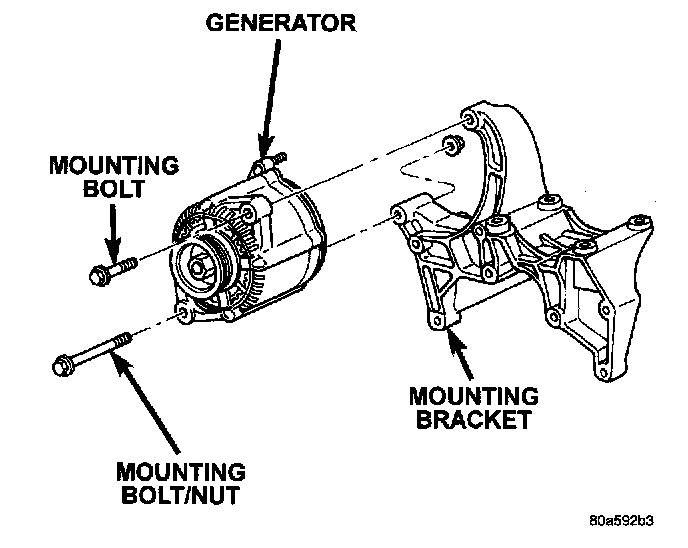 GENERATOR

MOUNTING BOLT

MOUNTING BRACKET

MOUNTING BOLT/NUT

80a592b3