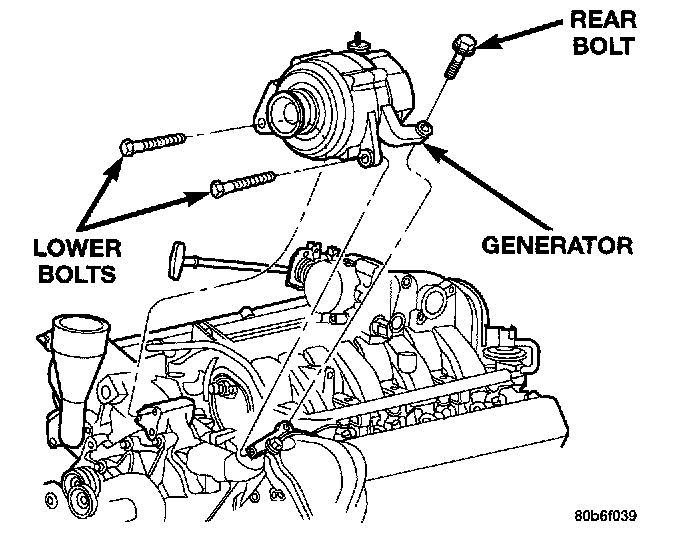 REAR BOLT

LOWER BOLTS

GENERATOR

80b6f039