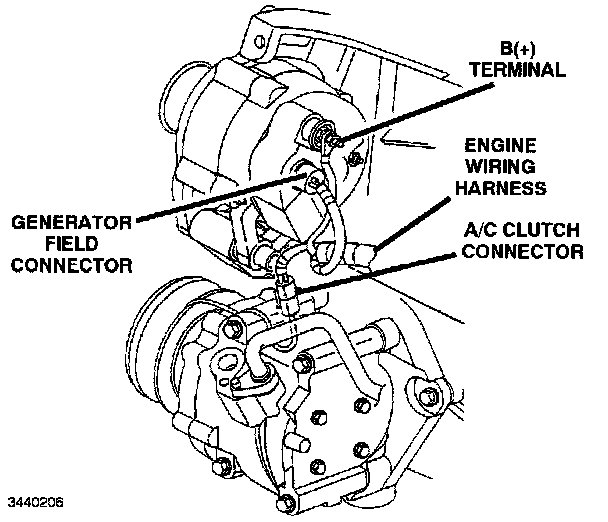 B(+)
TERMINAL

ENGINE
WIRING
HARNESS

GENERATOR
FIELD
CONNECTOR

A/C CLUTCH
CONNECTOR

3440206