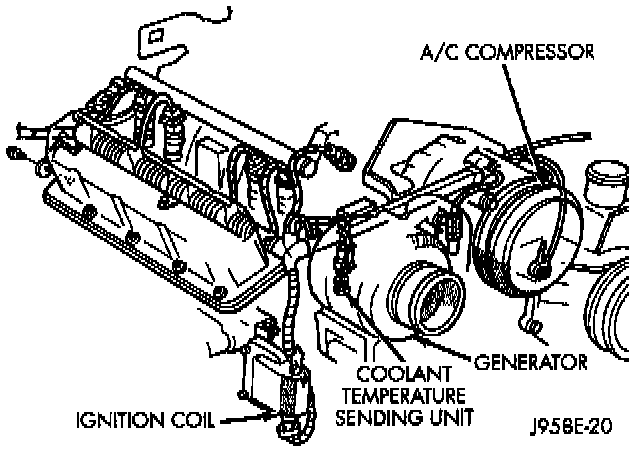 A/C COMPRESSOR

GENERATOR

COOLANT TEMPERATURE SENDING UNIT

IGNITION COIL

J958E-20