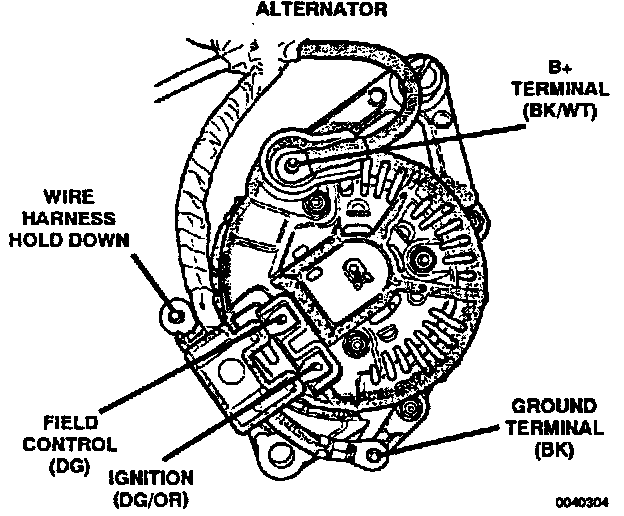 ALTERNATOR

B+ TERMINAL (BK/WT)

WIRE HARNESS HOLD DOWN

FIELD CONTROL (DG)

IGNITION (DG/OR)

GROUND TERMINAL (BK)

0040304