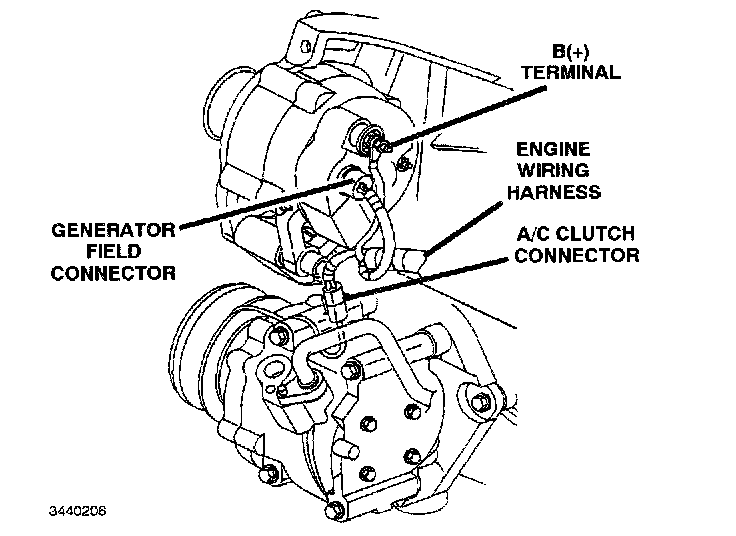 B(+)
TERMINAL

ENGINE
WIRING
HARNESS

GENERATOR
FIELD
CONNECTOR

A/C CLUTCH
CONNECTOR

3440206