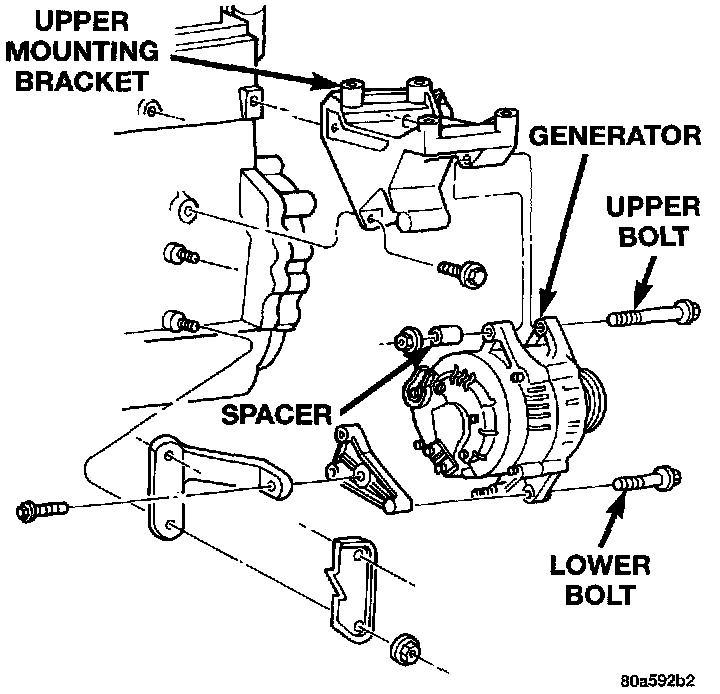 UPPER MOUNTING BRACKET

GENERATOR

UPPER BOLT

SPACER

LOWER BOLT

80a592b2