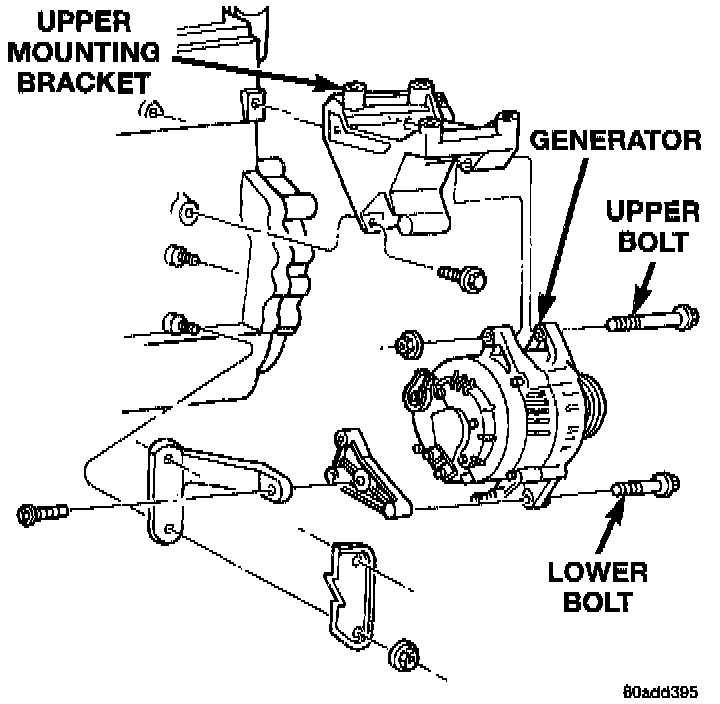 UPPER MOUNTING BRACKET

GENERATOR

UPPER BOLT

LOWER BOLT

80add395