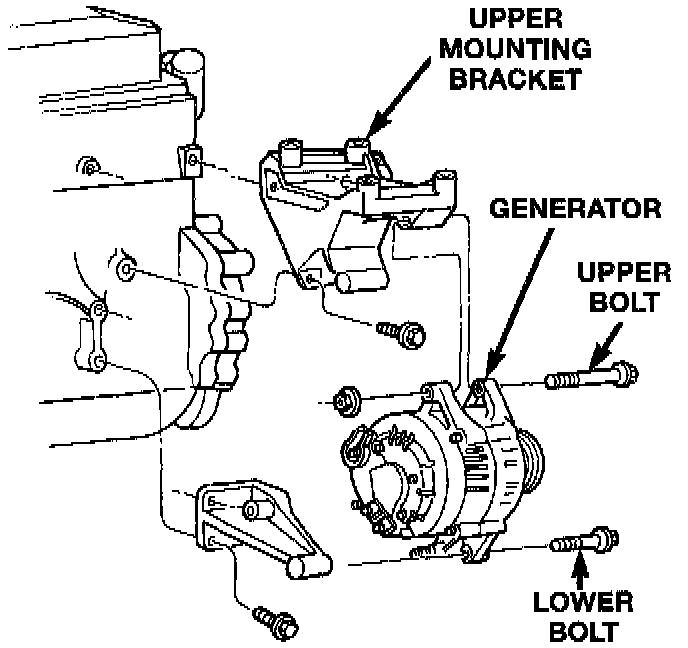 UPPER MOUNTING BRACKET

GENERATOR

UPPER BOLT

LOWER BOLT