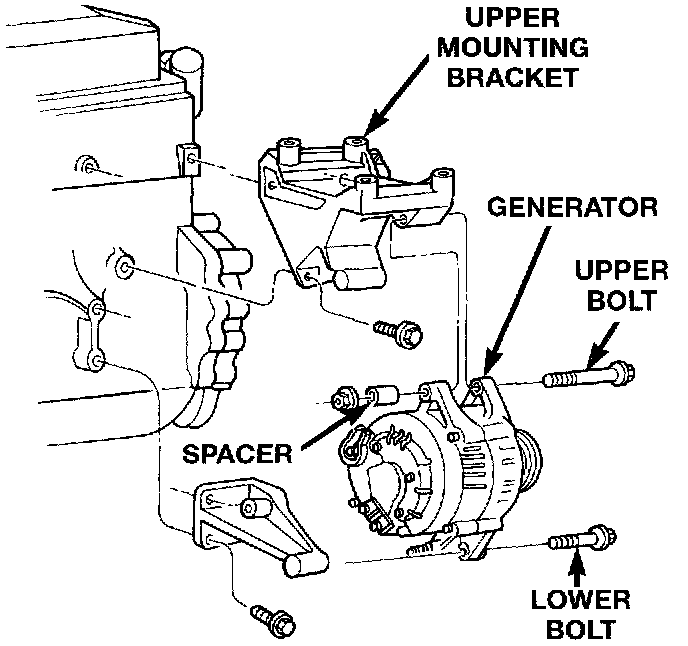 UPPER MOUNTING BRACKET

GENERATOR

UPPER BOLT

SPACER

LOWER BOLT