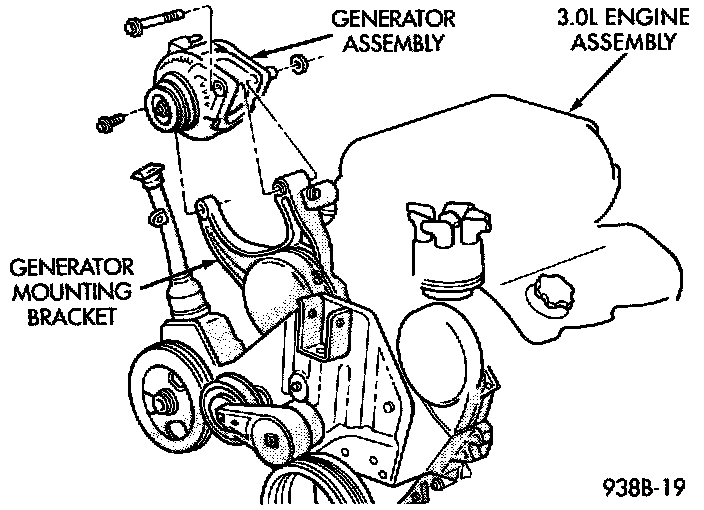 GENERATOR ASSEMBLY

3.0L ENGINE ASSEMBLY

GENERATOR MOUNTING BRACKET

938B-19