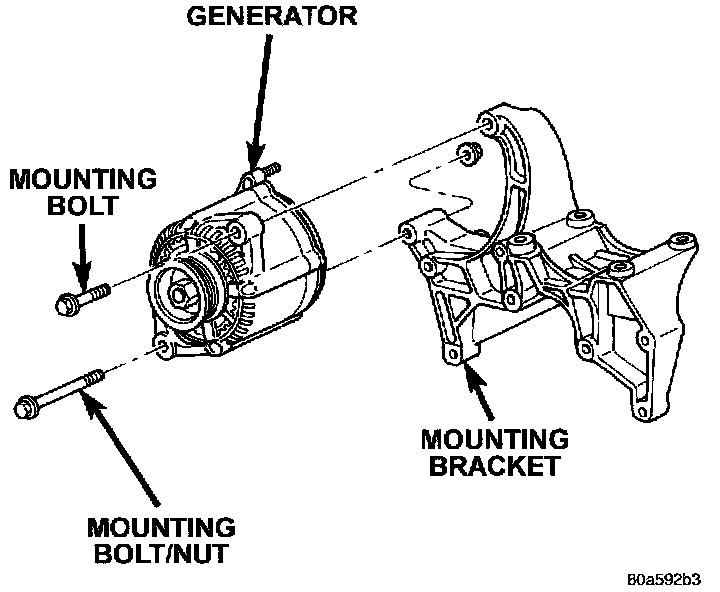 GENERATOR

MOUNTING BOLT

MOUNTING BRACKET

MOUNTING BOLT/NUT

80a592b3