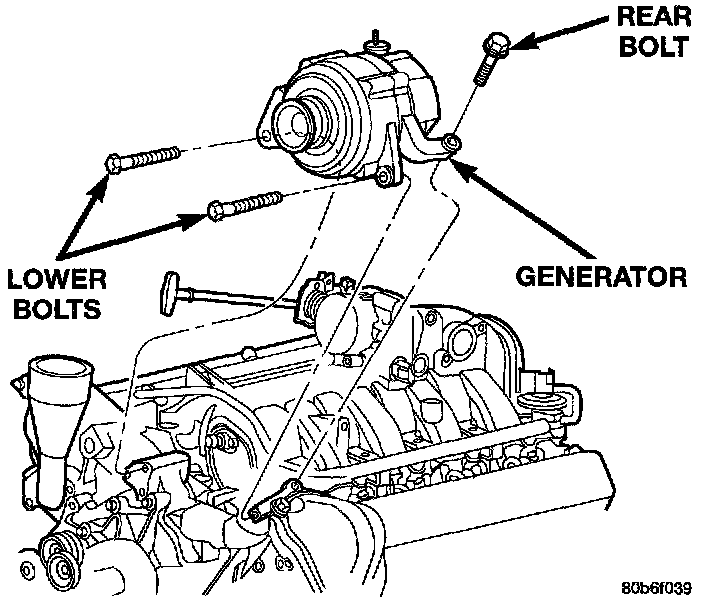 REAR BOLT

LOWER BOLTS

GENERATOR

80b6f039