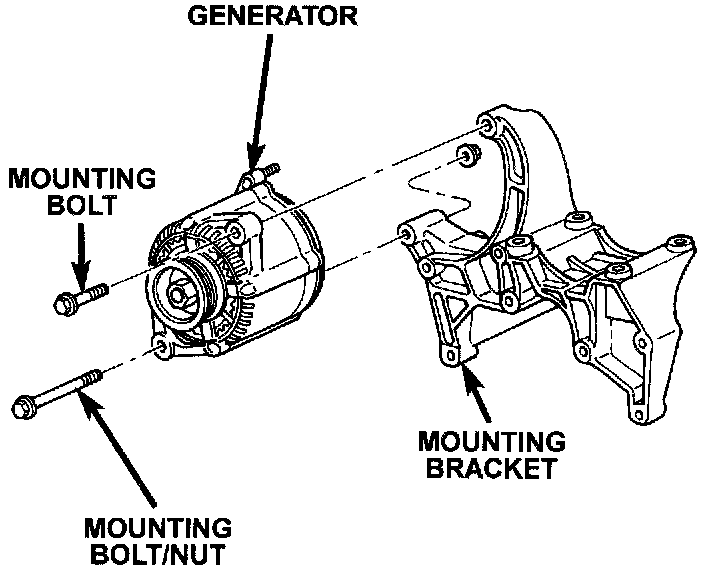 GENERATOR

MOUNTING BOLT

MOUNTING BRACKET

MOUNTING BOLT/NUT