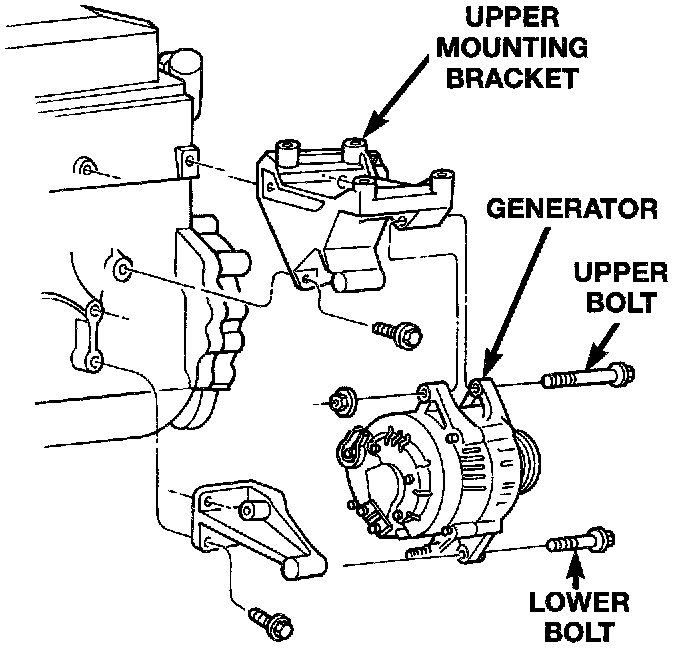 UPPER MOUNTING BRACKET

GENERATOR

UPPER BOLT

LOWER BOLT