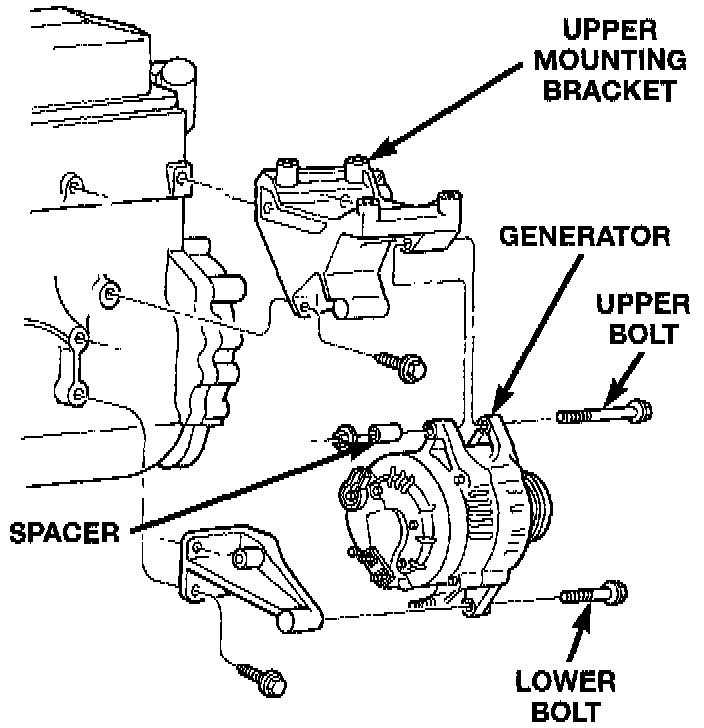 UPPER MOUNTING BRACKET

GENERATOR

UPPER BOLT

SPACER

LOWER BOLT