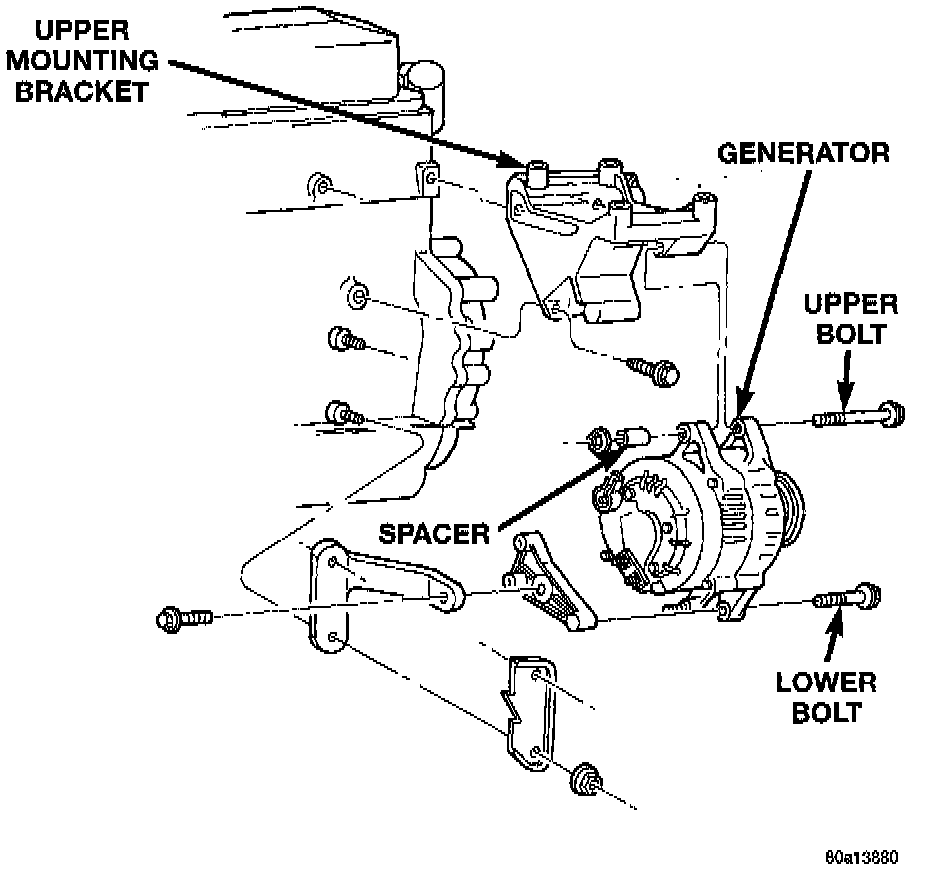 UPPER MOUNTING BRACKET

GENERATOR

UPPER BOLT

SPACER

LOWER BOLT

80a13880