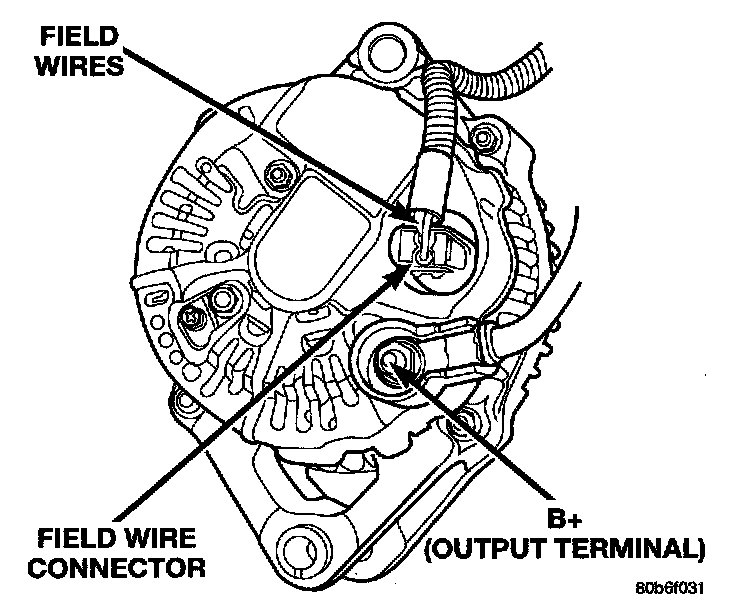 FIELD WIRES

FIELD WIRE CONNECTOR

B+ (OUTPUT TERMINAL)

80b6f031