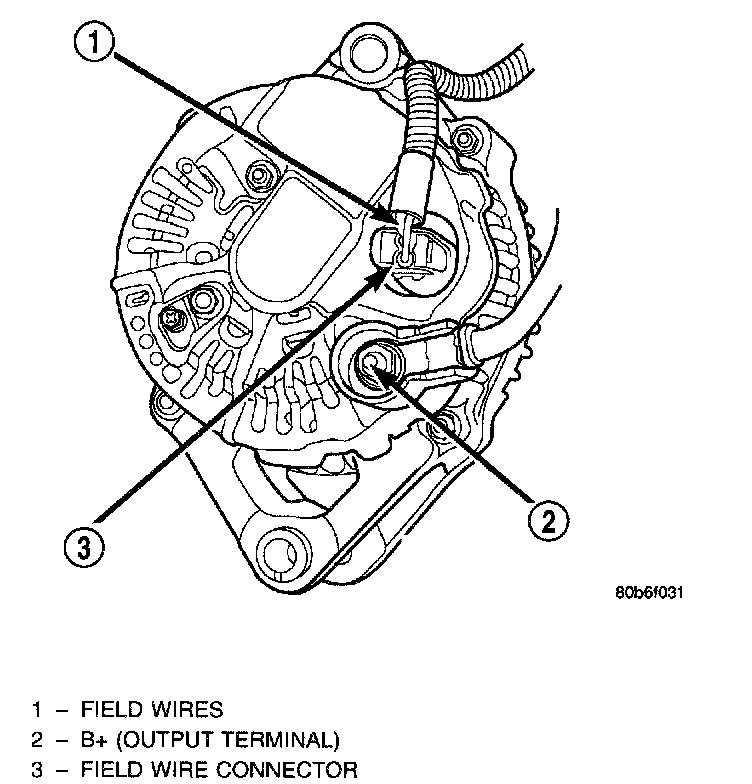 1

3

2

80b6f031

1 – FIELD WIRES
2 – B+ (OUTPUT TERMINAL)
3 – FIELD WIRE CONNECTOR