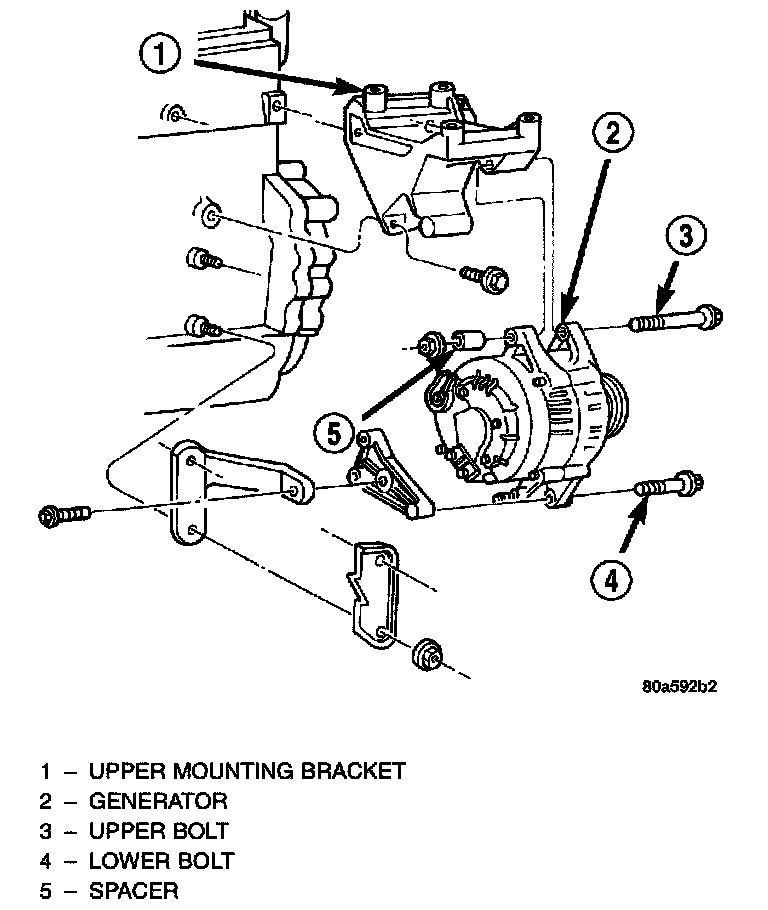 1
2
3
5
4
80a592b2

1 – UPPER MOUNTING BRACKET
2 – GENERATOR
3 – UPPER BOLT
4 – LOWER BOLT
5 – SPACER