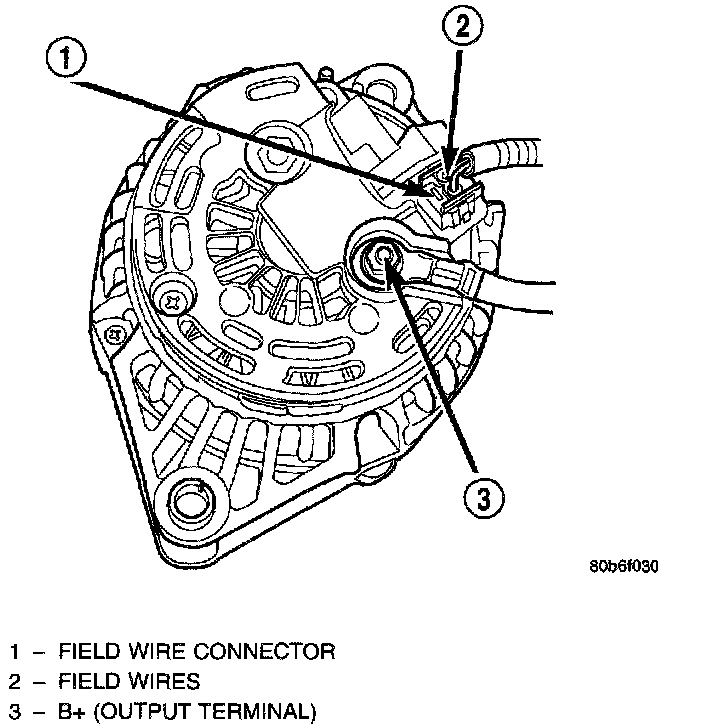 1
2
3
80b6f030

1 – FIELD WIRE CONNECTOR
2 – FIELD WIRES
3 – B+ (OUTPUT TERMINAL)