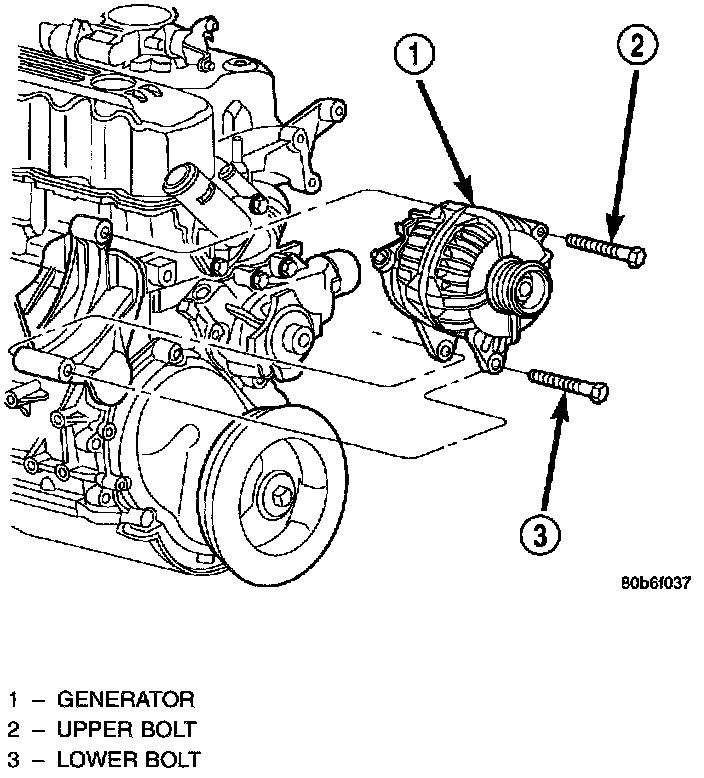 1

2

3

80b6f037

1 – GENERATOR
2 – UPPER BOLT
3 – LOWER BOLT