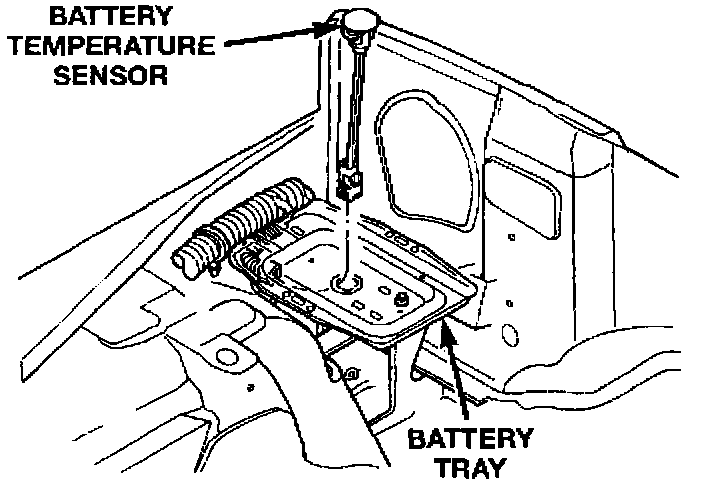 BATTERY TEMPERATURE SENSOR

BATTERY TRAY