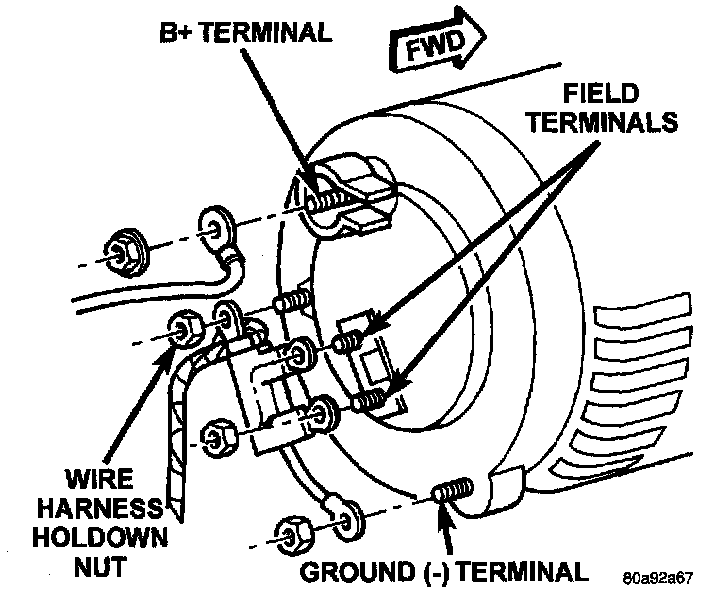 B+ TERMINAL

FWD

FIELD TERMINALS

WIRE HARNESS HOLDOWN NUT

GROUND (-) TERMINAL

80a92a67