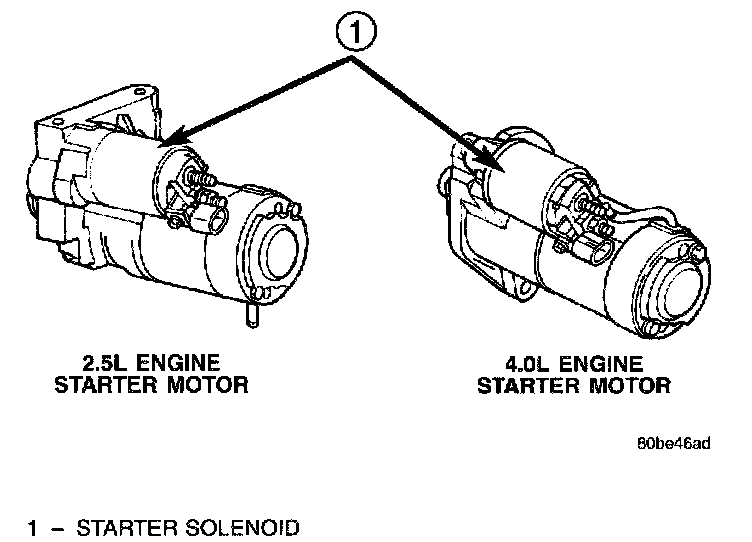 1

2.5L ENGINE STARTER MOTOR

4.0L ENGINE STARTER MOTOR

80be46ad

1 – STARTER SOLENOID