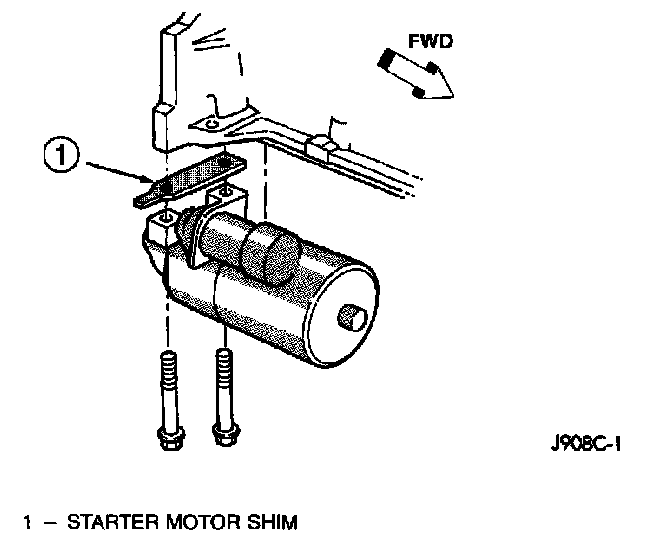 FWD

1

J908C-1

1 – STARTER MOTOR SHIM