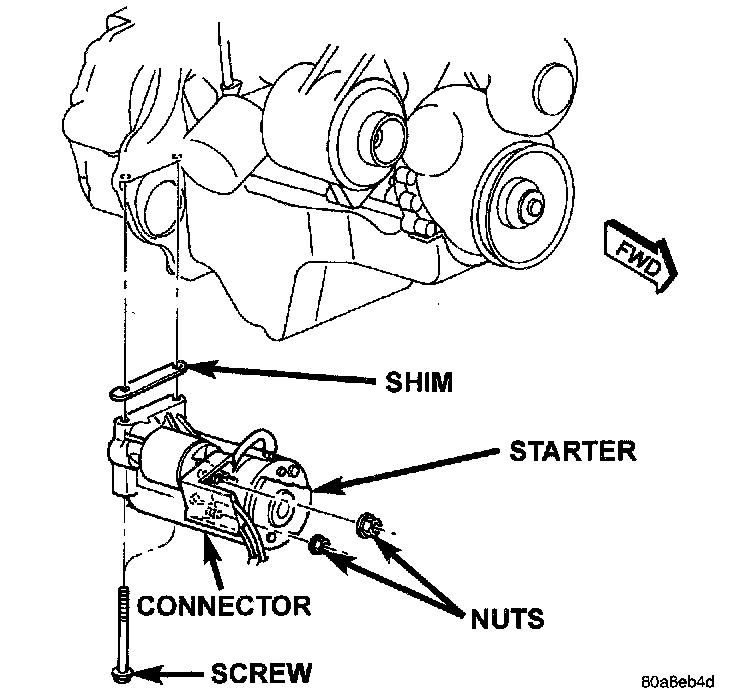 FWD

SHIM

STARTER

CONNECTOR

NUTS

SCREW

80a8eb4d