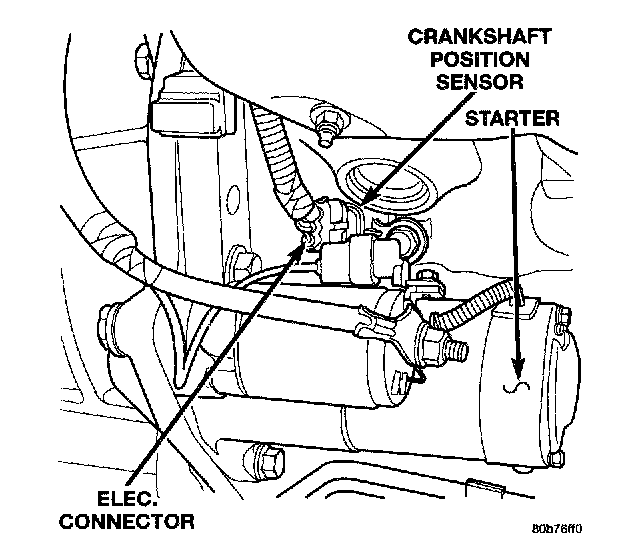 CRANKSHAFT POSITION SENSOR

STARTER

ELEC. CONNECTOR

80b76ff0